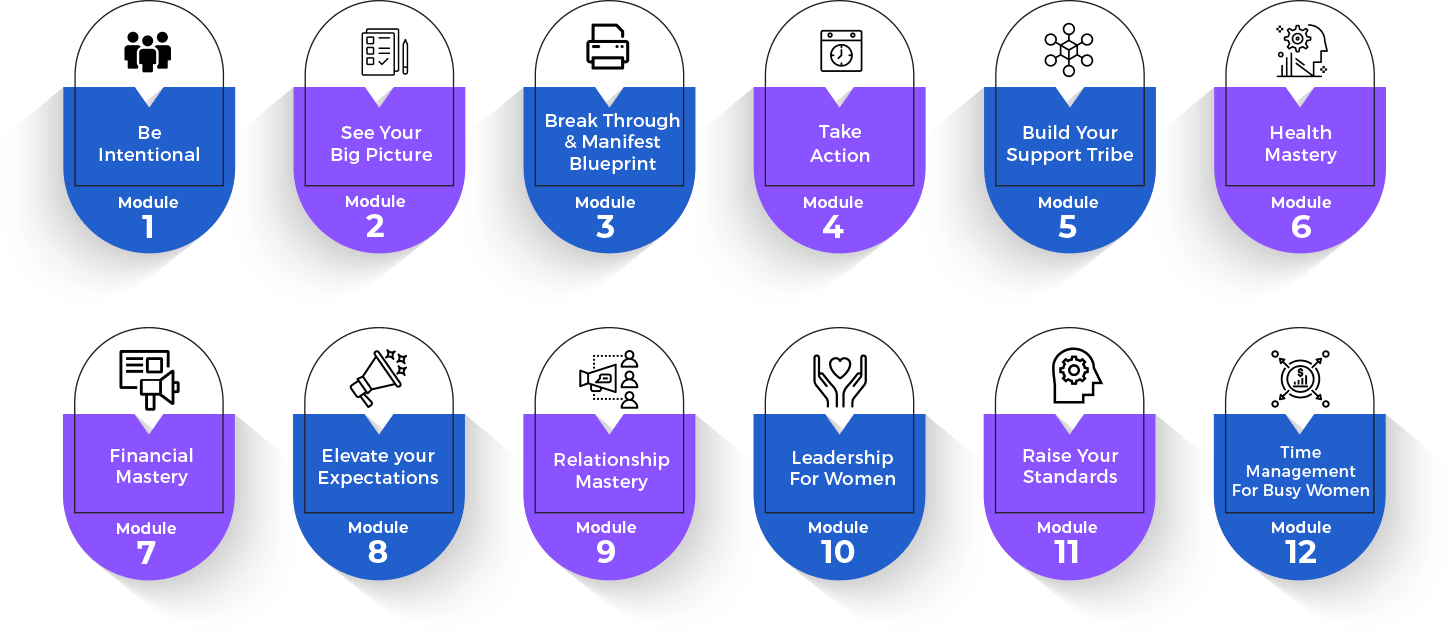 Be Intentional

Module
1

See Your Big Picture

Module
2

Break Through & Manifest Blueprint

Module
3

Take Action

Module
4

Build Your Support Tribe

Module
5

Health Mastery

Module
6

Financial Mastery

Module
7

Elevate your Expectations

Module
8

Relationship Mastery

Module
9

Leadership For Women

Module
10

Raise Your Standards

Module
11

Time Management For Busy Women

Module
12