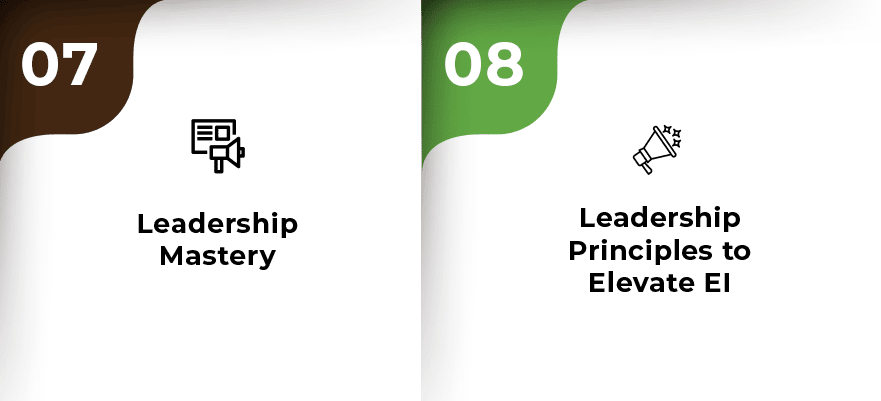 07

Leadership Mastery

08

Leadership Principles to Elevate EI