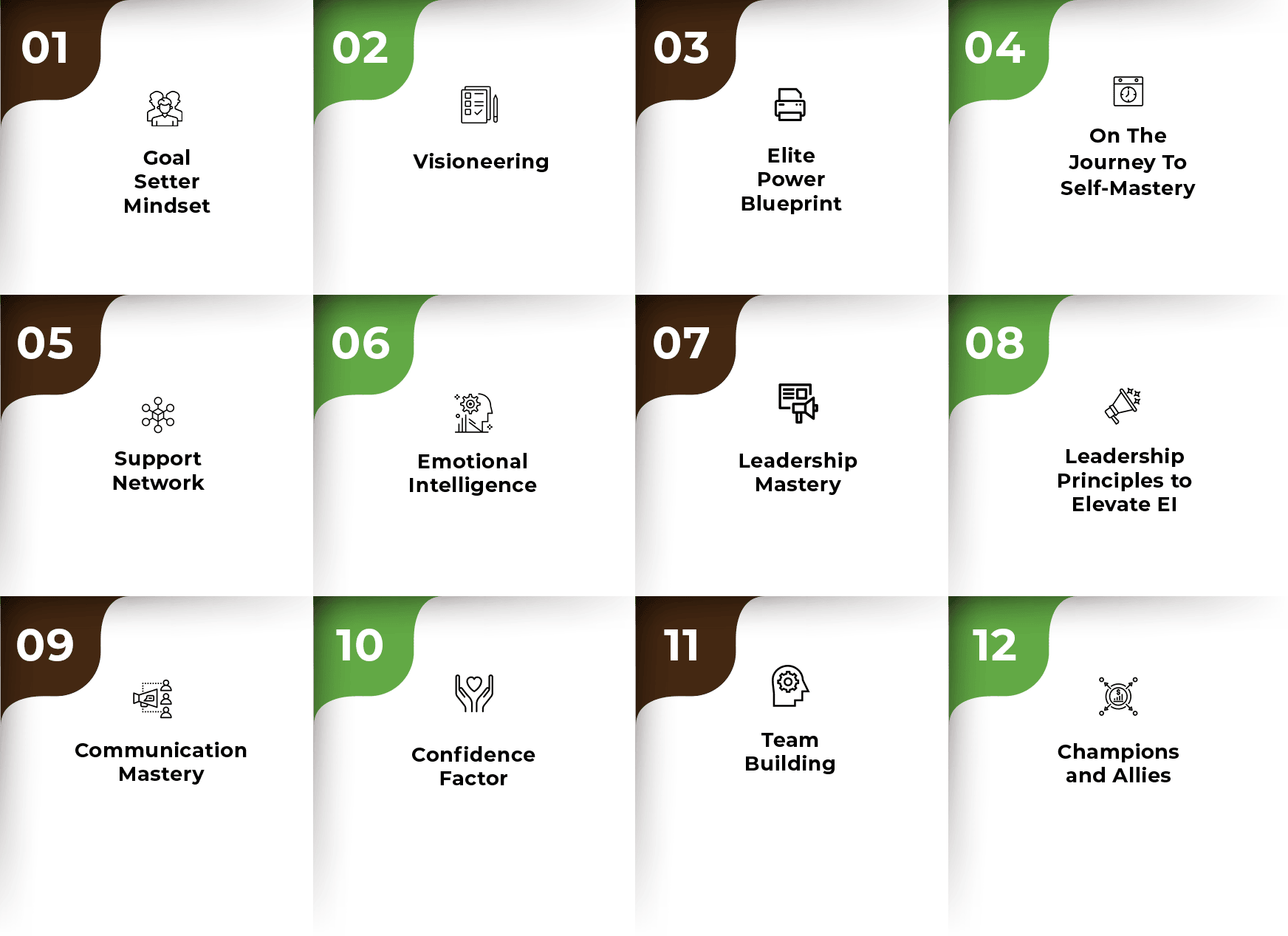 01
Goal Setter Mindset

02
Visioneering

03
Elite Power Blueprint

04
On The Journey To Self-Mastery

05
Support Network

06
Emotional Intelligence

07
Leadership Mastery

08
Leadership Principles to Elevate EI

09
Communication Mastery

10
Confidence Factor

11
Team Building

12
Champions and Allies