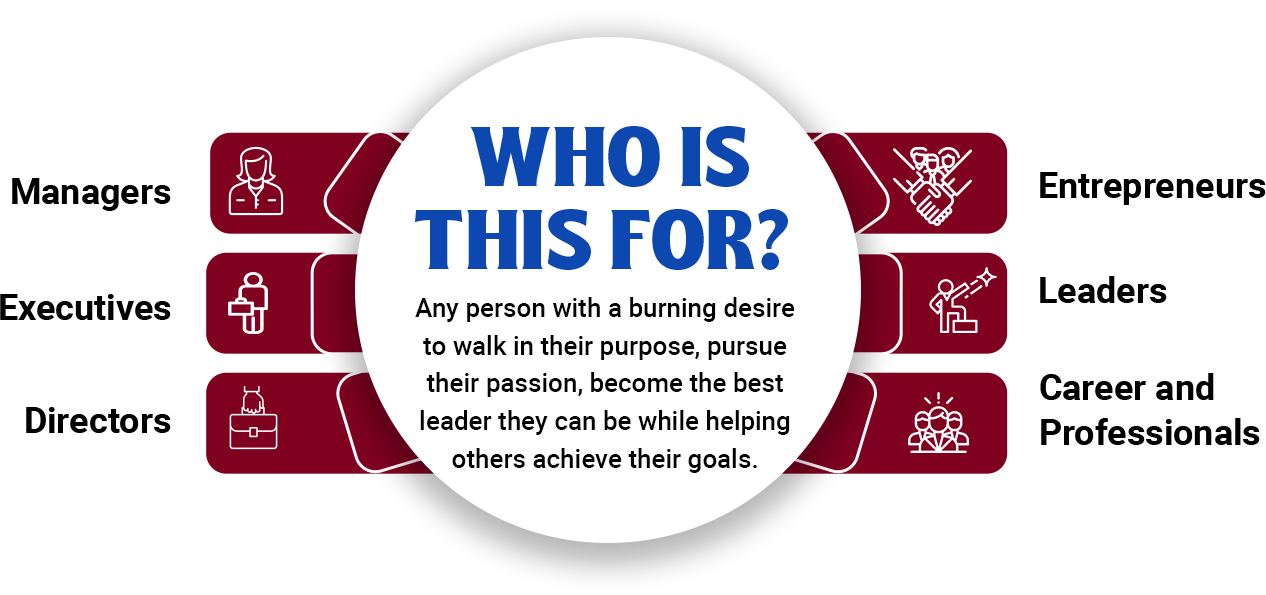 WHO IS THIS FOR?

Any person with a burning desire to walk in their purpose, pursue their passion, become the best leader they can be while helping others achieve their goals.

Managers

Executives

Directors

Entrepreneurs

Leaders

Career and Professionals