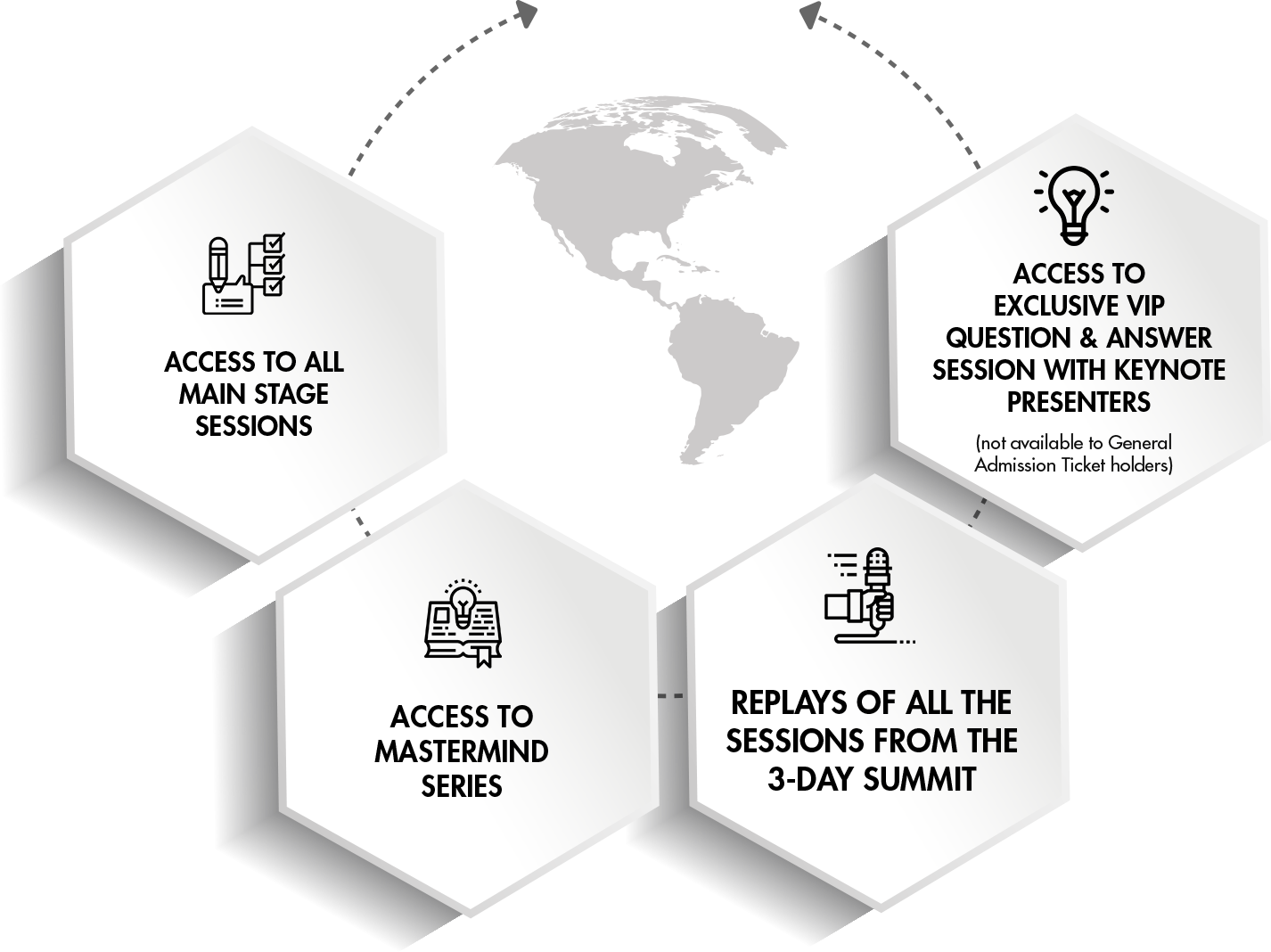 ACCESS TO ALL MAIN STAGE SESSIONS

ACCESS TO EXCLUSIVE VIP QUESTION & ANSWER SESSION WITH KEYNOTE PRESENTERS

(not available to General Admission Ticket holders)

ACCESS TO MASTERMIND SERIES

REPLAYS OF ALL THE SESSIONS FROM THE 3-DAY SUMMIT